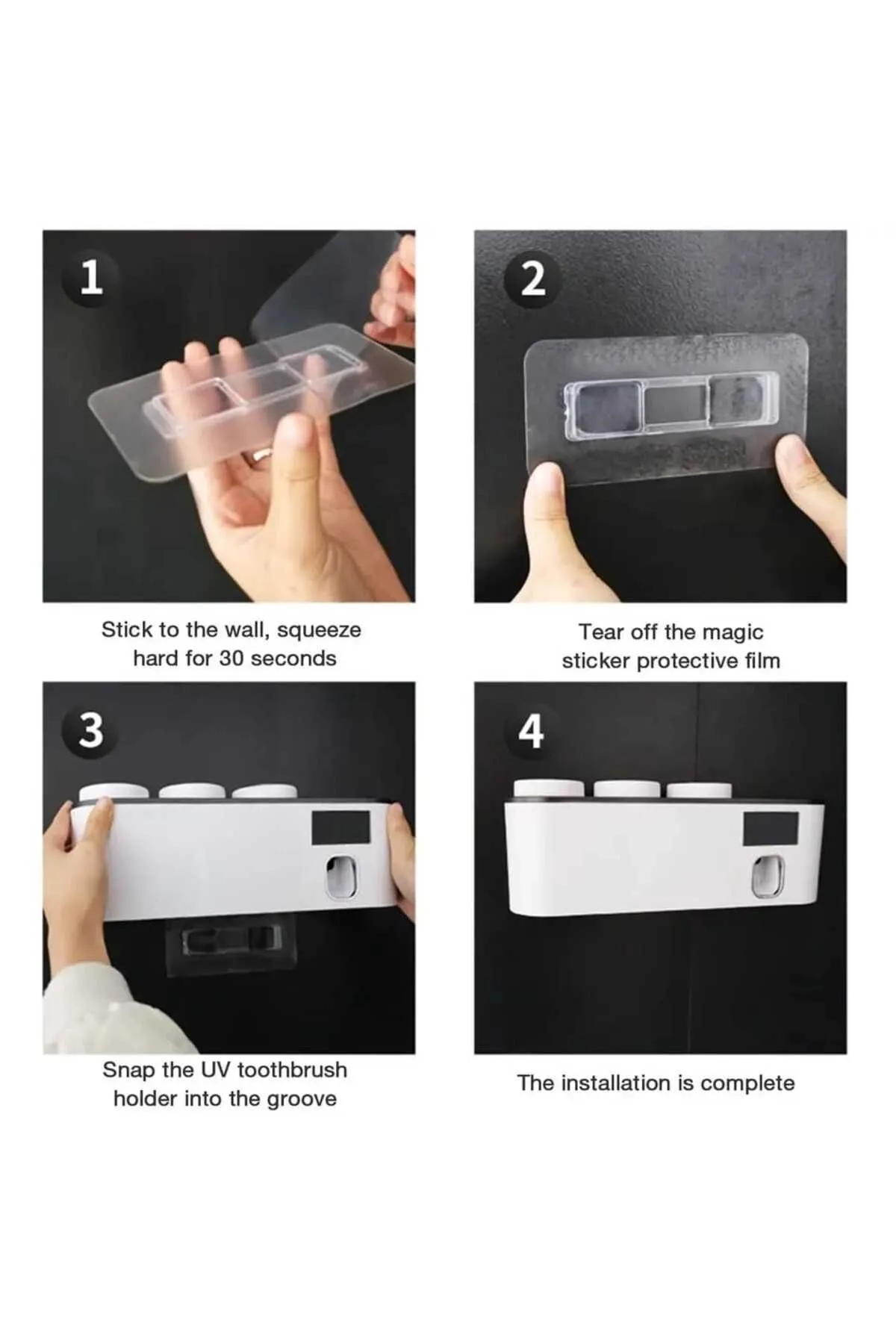 1

Stick to the wall, squeeze hard for 30 seconds

2

Tear off the magic sticker protective film

3

Snap the UV toothbrush holder into the groove

4

The installation is complete